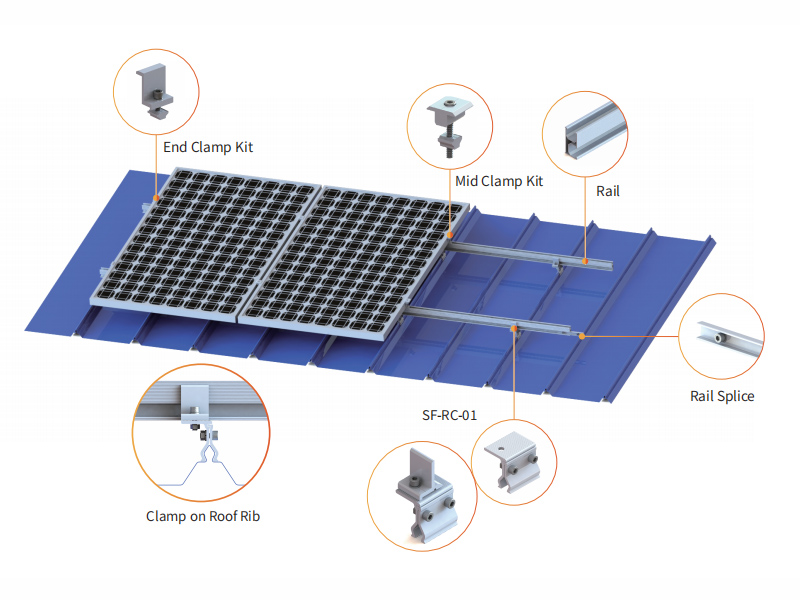 End Clamp Kit

Mid Clamp Kit

Rail

Rail Splice

SF-RC-01

Clamp on Roof Rib